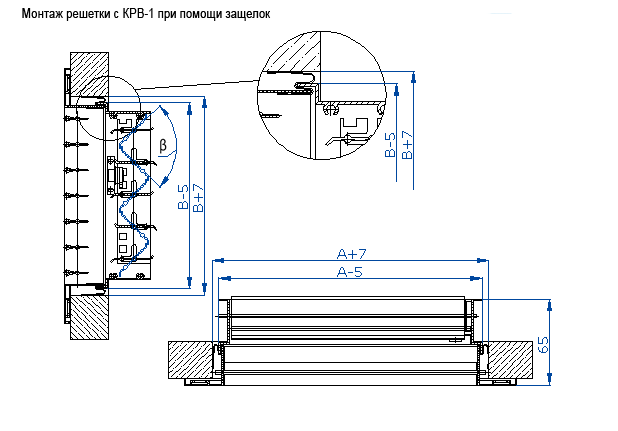 Монтаж решетки с КРВ-1 при помощи защелок

β

B-5

B+7

B-5

B+7

A+7

A-5

65